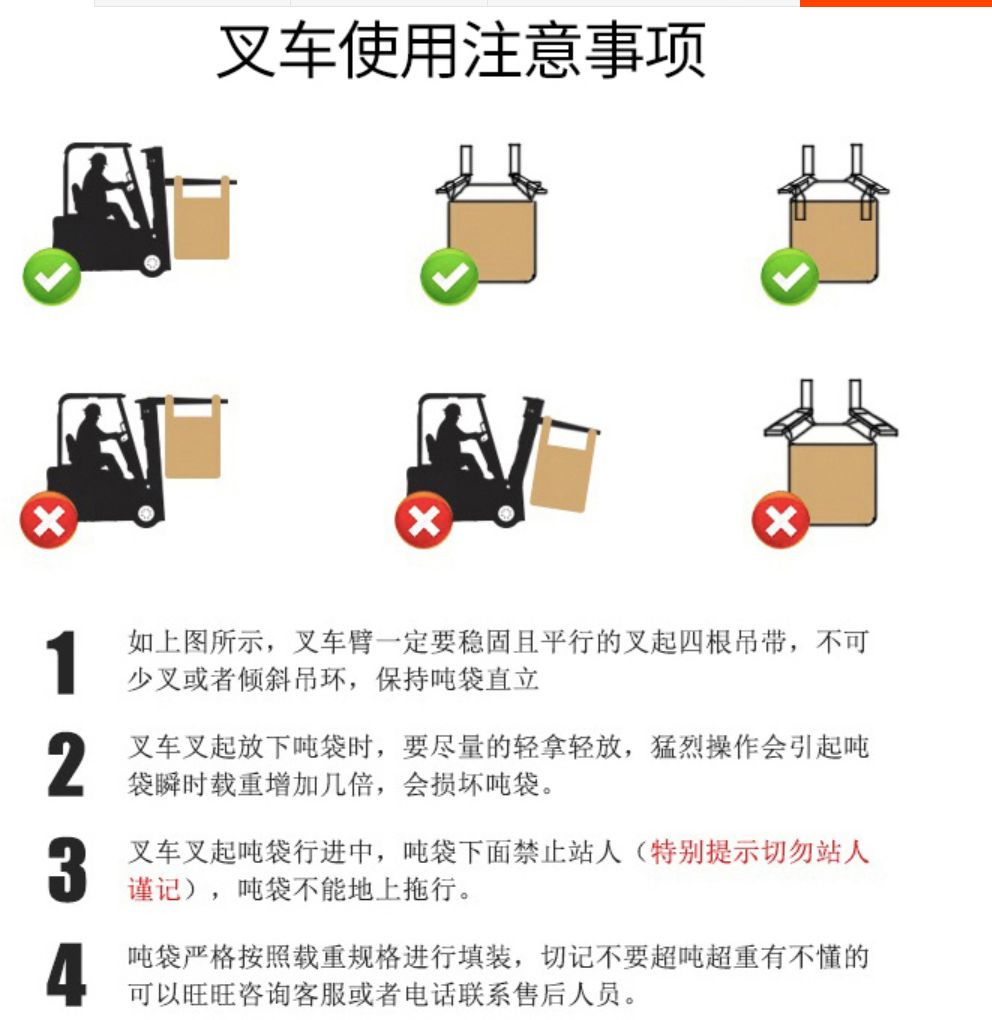 叉车使用注意事项

1 如上图所示，叉车臂一定要稳固且平行的叉起四根吊带，不可少叉或者倾斜吊环，保持吨袋直立

2 叉车叉起放下吨袋时，要尽量的轻拿轻放，猛烈操作会引起吨袋瞬时载重增加几倍，会损坏吨袋。

3 叉车叉起吨袋行进中，吨袋下面禁止站人（特别提示切勿站人谨记），吨袋不能地上拖行。

4 吨袋严格按照载重规格进行填装，切记不要超吨超重有不懂的可以旺旺咨询客服或者电话联系售后人员。